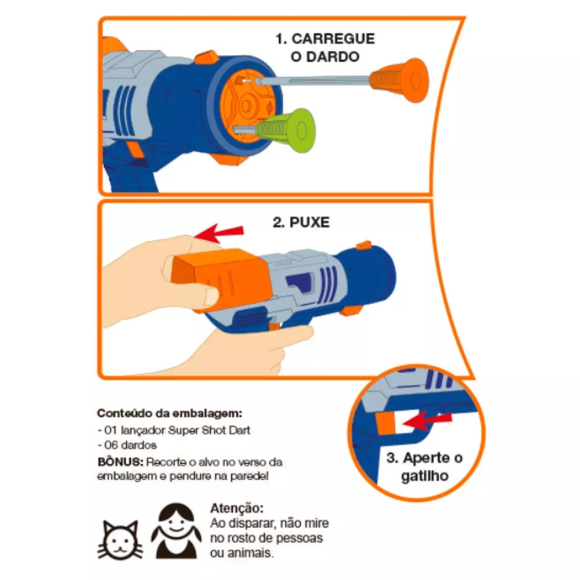 1. CARREGUE O DARDO

2. PUXE

3. Aperte o gatilho

Conteúdo da embalagem:
- 01 lançador Super Shot Dart
- 06 dardos

BÔNUS: Recorte o alvo no verso da embalagem e pendure na parede!

Atenção:
Ao disparar, não mire no rosto de pessoas ou animais.